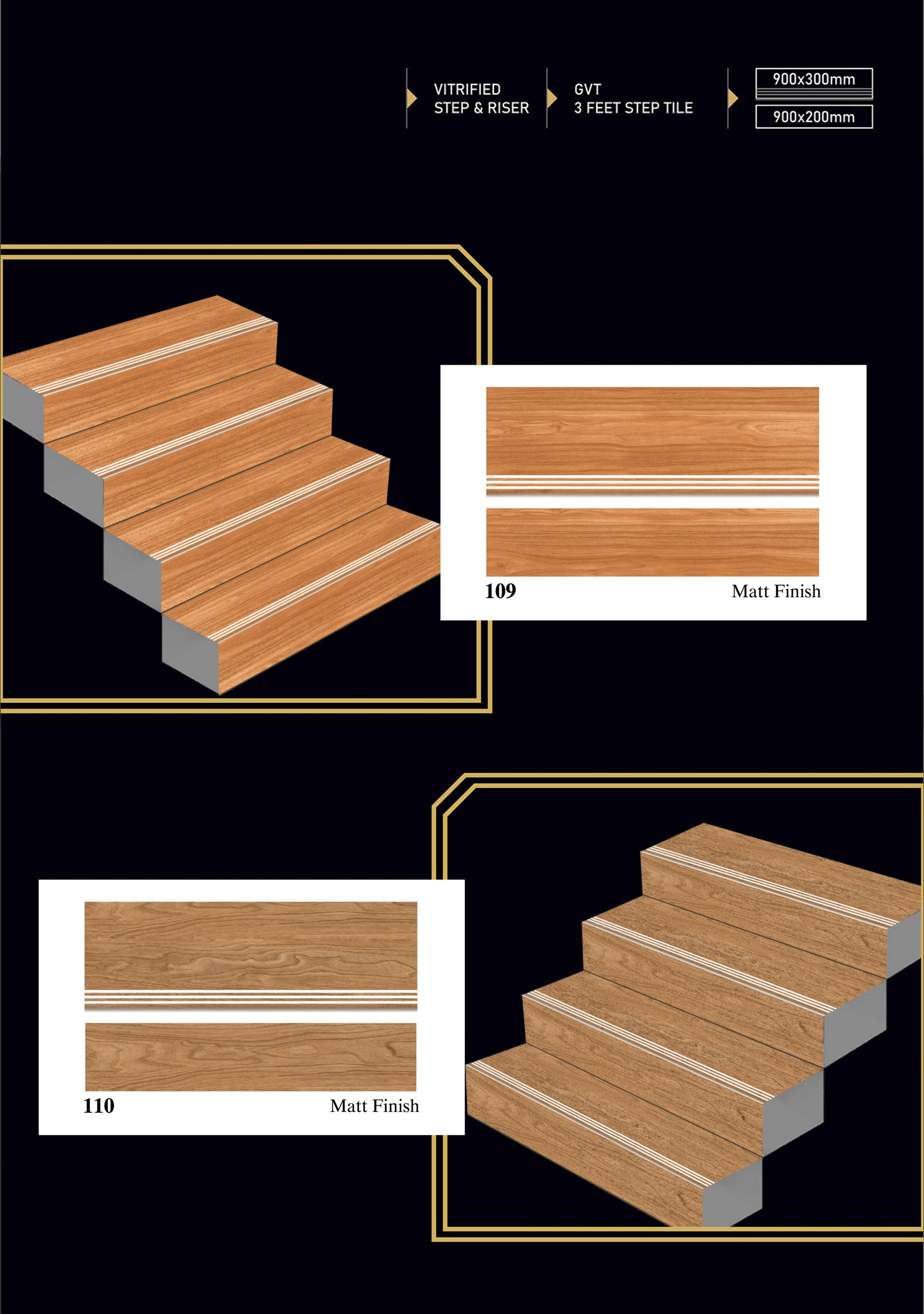 VITRIFIED
STEP & RISER

GVT
3 FEET STEP TILE

900x300mm

900x200mm

109

Matt Finish

110

Matt Finish